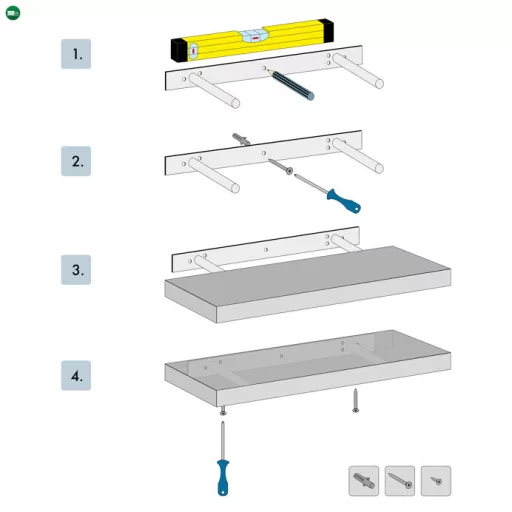 1.

2.

3.

4.