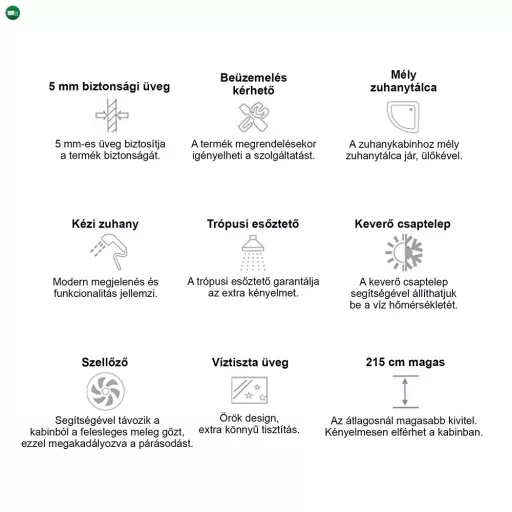 5 mm biztonsági üveg

5 mm-es üveg biztosítja a termék biztonságát.

Beüzemelés kérhető

A termék megrendelésekor igényelheti a szolgáltatást.

Mély zuhanytálca

A zuhanykabinhoz mély zuhanytálca jár, ülőkével.

Kézi zuhany

Modern megjelenés és funkcionalitás jellemzi.

Trópusi esőztető

A trópusi esőztető garantálja az extra kényelmet.

Keverő csaptelep

A keverő csaptelep segítségével állíthatjuk be a víz hőmérsékletét.

Szellőző

Segítségével távozik a kabinból a felesleges meleg gőzt, ezzel megakadályozva a párásodást.

Víztiszta üveg

Örök design, extra könnyű tisztítás.

215 cm magas

Az átlagosnál magasabb kivitel. Kényelmesen elférhet a kabinban.