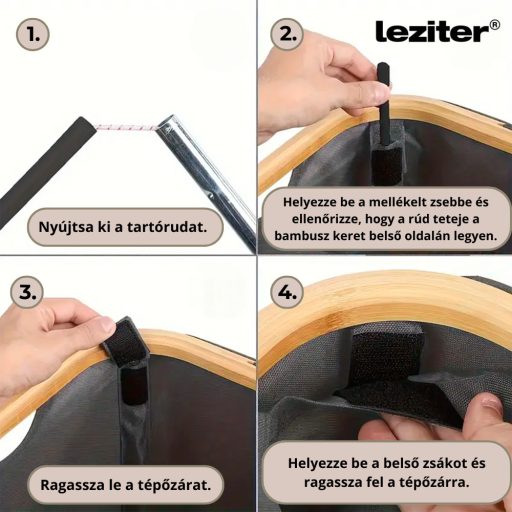 1.

Nyújtsa ki a tartórudat.

2.

leziter®

Helyezze be a mellékelt zsebbe és ellenőrizze, hogy a rúd teteje a bambusz keret belső oldalán legyen.

3.

Ragassza le a tépőzárat.

4.

Helyezze be a belső zsákot és ragassza fel a tépőzárra.