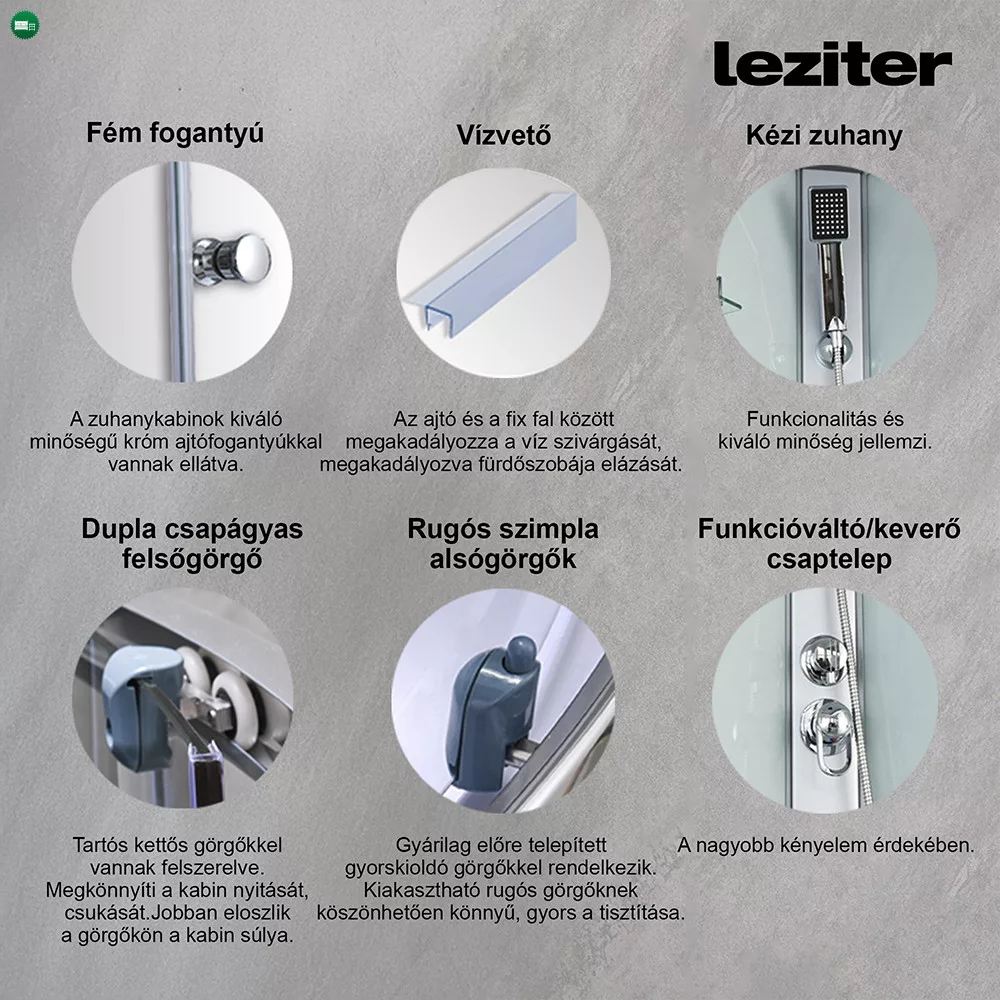 leziter

Fém fogantyú

A zuhanykabinok kiváló minőségű króm ajtófogantyúkkal vannak ellátva.

Vízvető

Az ajtó és a fix fal között megakadályozza a víz szivárgását, megakadályozva fürdőszobája elázását.

Kézi zuhany

Funkcionalitás és kiváló minőség jellemzi.

Dupla csapágyas felsőgörgő

Tartós kettős görgőkkel vannak felszerelve. Megkönnyíti a kabin nyitását, csukását.Jobban eloszlik a görgőkön a kabin súlya.

Rugós szimpla alsógörgők

Gyárilag előre telepített gyorskioldó görgőkkel rendelkezik. Kiakasztható rugós görgőknek köszönhetően könnyű, gyors a tisztítása.

Funkcióváltó/keverő csaptelep

A nagyobb kényelem érdekében.