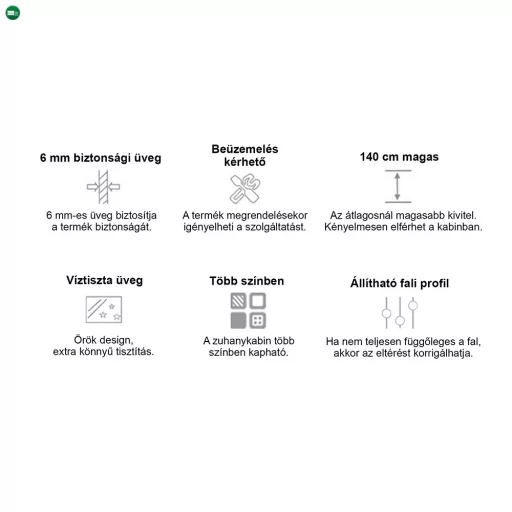 6 mm biztonsági üveg

6 mm-es üveg biztosítja a termék biztonságát.

Beüzemelés kérhető

A termék megrendelésekor igényelheti a szolgáltatást.

140 cm magas

Az átlagosnál magasabb kivitel. Kényelmesen elférhet a kabinban.

Víztiszta üveg

Örök design, extra könnyű tisztítás.

Több színben

A zuhanykabin több színben kapható.

Állítható fali profil

Ha nem teljesen függőleges a fal, akkor az eltérést korrigálhatja.