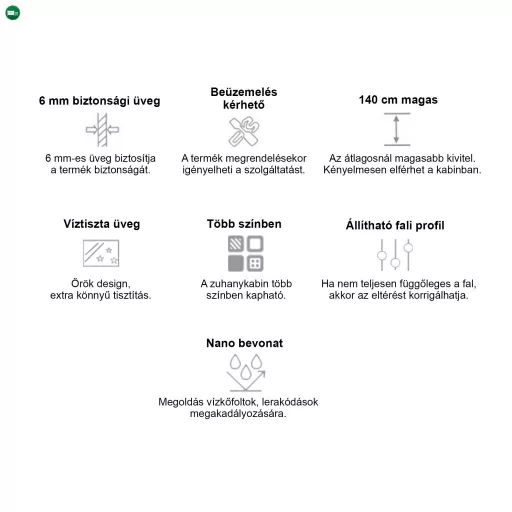 6 mm biztonsági üveg

6 mm-es üveg biztosítja a termék biztonságát.

Beüzemelés kérhető

A termék megrendelésekor igényelheti a szolgáltatást.

140 cm magas

Az átlagosnál magasabb kivitel. Kényelmesen elférhet a kabinban.

Víztiszta üveg

Örök design, extra könnyű tisztítás.

Több színben

A zuhanykabin több színben kapható.

Állítható fali profil

Ha nem teljesen függőleges a fal, akkor az eltérést korrigálhatja.

Nano bevonat

Megoldás vízkőfoltok, lerakódások megakadályozására.