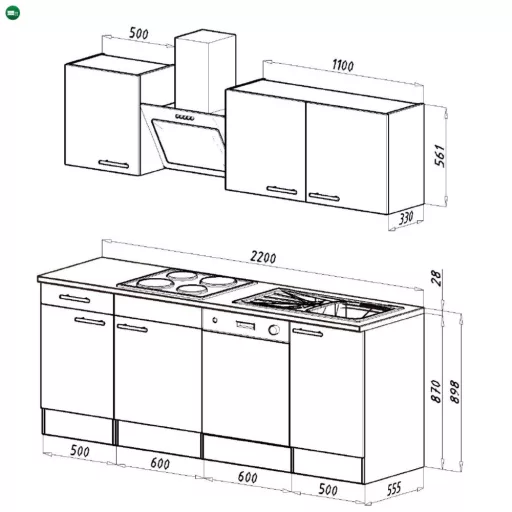 500
1100
561
330
2200
28
870
898
500
600
600
500
555