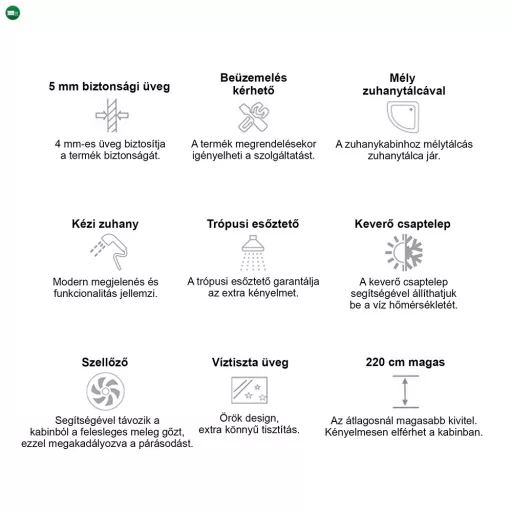 5 mm biztonsági üveg

4 mm-es üveg biztosítja a termék biztonságát.

Beüzemelés kérhető

A termék megrendelésekor igényelheti a szolgáltatást.

Mély zuhanytálcával

A zuhanykabinhoz mélytálcás zuhanytálca jár.

Kézi zuhany

Modern megjelenés és funkcionalitás jellemzi.

Trópusi esőztető

A trópusi esőztető garantálja az extra kényelmet.

Keverő csaptelep

A keverő csaptelep segítségével állíthatjuk be a víz hőmérsékletét.

Szellőző

Segítségével távozik a kabinból a felesleges meleg gőzt, ezzel megakadályozva a párásodást.

Víztiszta üveg

Örök design, extra könnyű tisztítás.

220 cm magas

Az átlagosnál magasabb kivitel. Kényelmesen elférhet a kabinban.