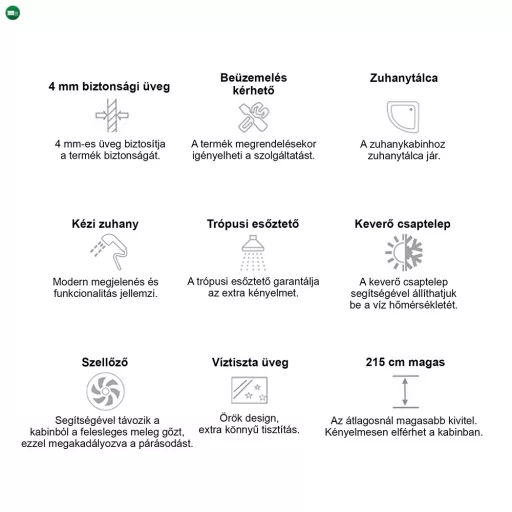 4 mm biztonsági üveg

4 mm-es üveg biztosítja a termék biztonságát.

Beüzemelés kérhető

A termék megrendelésekor igényelheti a szolgáltatást.

Zuhanytálca

A zuhanykabinhoz zuhanytálca jár.

Kézi zuhany

Modern megjelenés és funkcionalitás jellemzi.

Trópusi esőztető

A trópusi esőztető garantálja az extra kényelmet.

Keverő csaptelep

A keverő csaptelep segítségével állíthatjuk be a víz hőmérsékletét.

Szellőző

Segítségével távozik a kabinból a felesleges meleg gőzt, ezzel megakadályozva a párásodást.

Víztiszta üveg

Örök design, extra könnyű tisztítás.

215 cm magas

Az átlagosnál magasabb kivitel. Kényelmesen elférhet a kabinban.