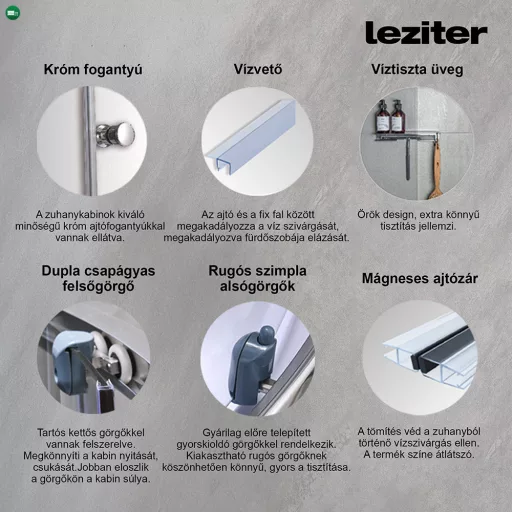 leziter

Króm fogantyú

A zuhanykabinok kiváló minőségű króm ajtófogantyúkkal vannak ellátva.

Vízvető

Az ajtó és a fix fal között megakadályozza a víz szivárgását, megakadályozva fürdőszobája elázását.

Víztiszta üveg

Örök design, extra könnyű tisztítás jellemzi.

Dupla csapágyas felsőgörgő

Tartós kettős görgőkkel vannak felszerelve. Megkönnyíti a kabin nyitását, csukását.Jobban eloszlik a görgőkön a kabin súlya.

Rugós szimpla alsógörgők

Gyárilag előre telepített gyorskioldó görgőkkel rendelkezik. Kiakasztható rugós görgőknek köszönhetően könnyű, gyors a tisztítása.

Mágneses ajtózár

A tömítés véd a zuhanyból történő vízszivárgás ellen. A termék színe átlátszó.