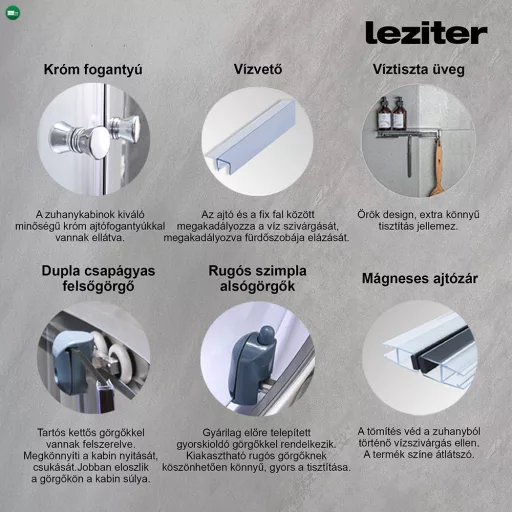 leziter

Króm fogantyú

A zuhanykabinok kiváló minőségű króm ajtófogantyúkkal vannak ellátva.

Vízvető

Az ajtó és a fix fal között megakadályozza a víz szivárgását, megakadályozva fürdőszobája elázását.

Víztiszta üveg

Örök design, extra könnyű tisztítás jellemez.

Dupla csapágyas felsőgörgő

Tartós kettős görgőkkel vannak felszerelve. Megkönnyíti a kabin nyitását, csukását.Jobban eloszlik a görgőkön a kabin súlya.

Rugós szimpla alsógörgők

Gyárilag előre telepített gyorskioldó görgőkkel rendelkezik. Kiakasztható rugós görgőknek köszönhetően könnyű, gyors a tisztítása.

Mágneses ajtózár

A tömítés véd a zuhanyból történő vízszivárgás ellen. A termék színe átlátszó.