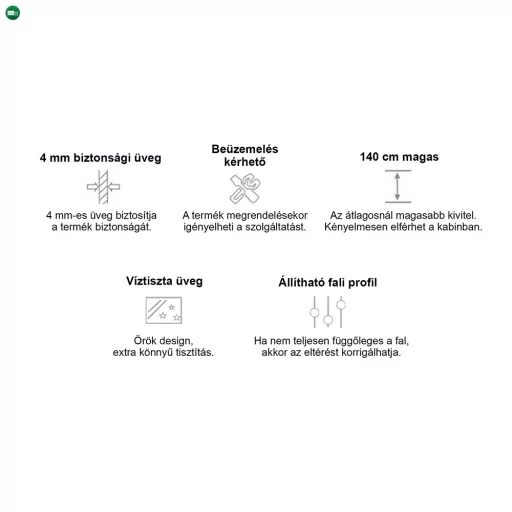 4 mm biztonsági üveg

4 mm-es üveg biztosítja a termék biztonságát.

Beüzemelés kérhető

A termék megrendelésekor igényelheti a szolgáltatást.

140 cm magas

Az átlagosnál magasabb kivitel. Kényelmesen elférhet a kabinban.

Víztiszta üveg

Örök design, extra könnyű tisztítás.

Állítható fali profil

Ha nem teljesen függőleges a fal, akkor az eltérést korrigálhatja.