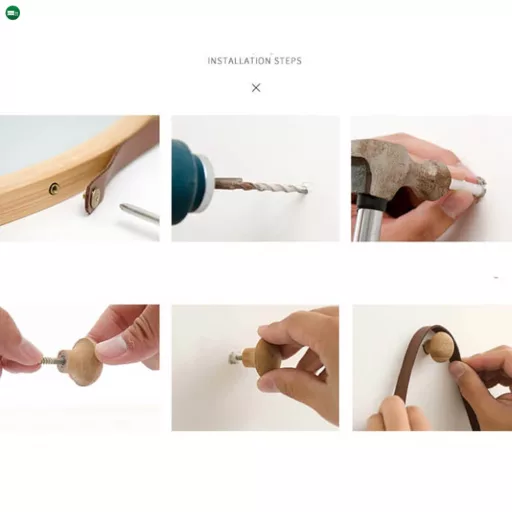 INSTALLATION STEPS

×